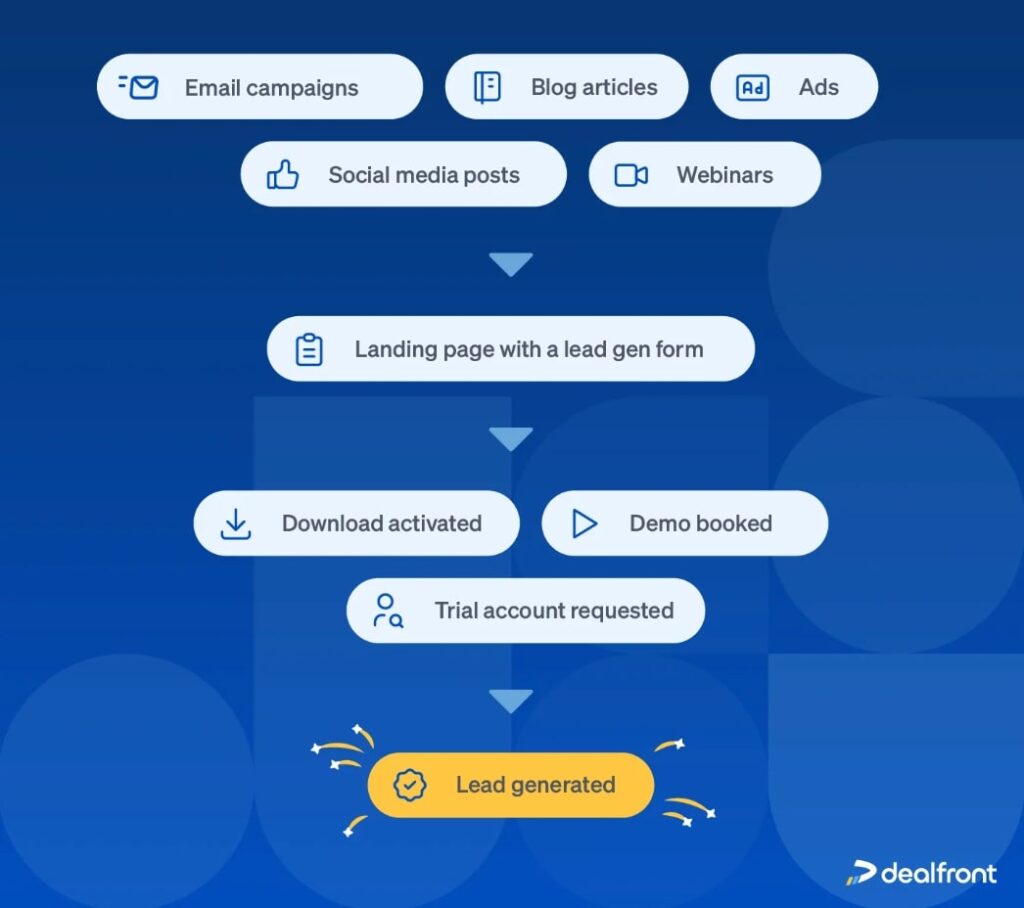 Email campaigns
Blog articles
Ad
Ads
Social media posts
Webinars

Landing page with a lead gen form

Download activated
Demo booked
Trial account requested

Lead generated

dealfront